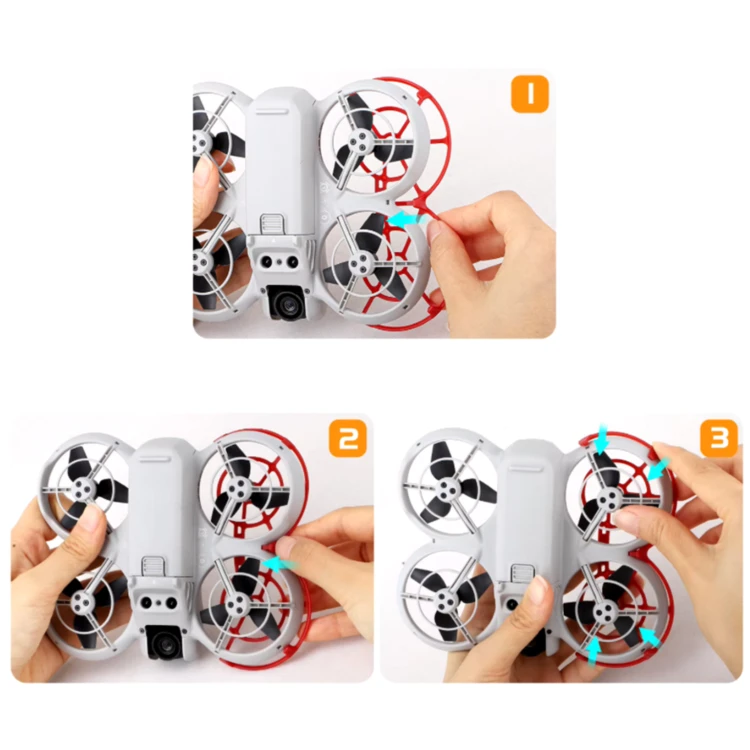 1

2

3