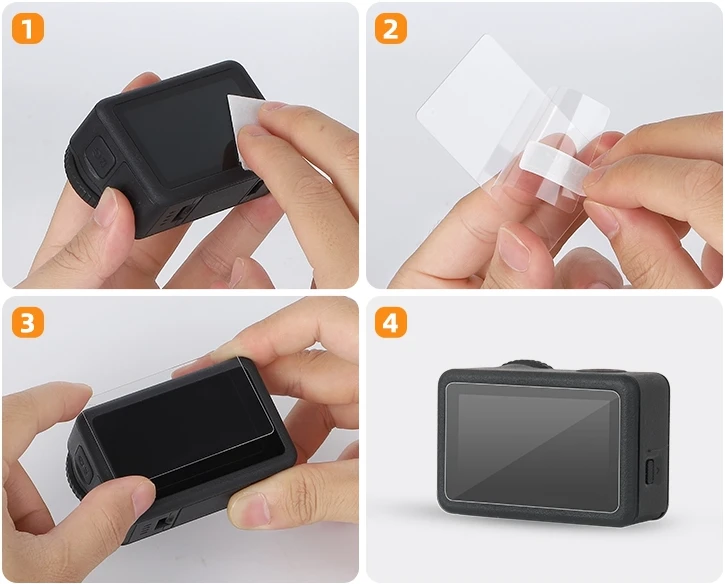 1

2

3

4