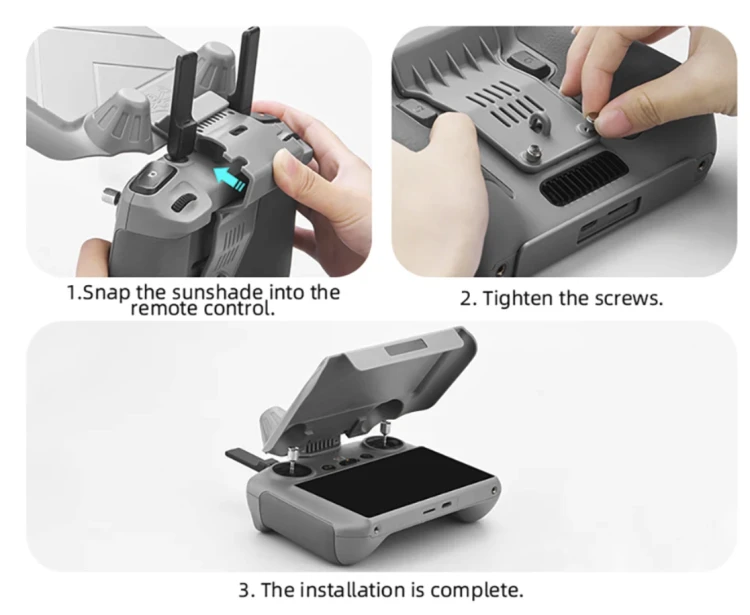 1.Snap the sunshade into the remote control.

2. Tighten the screws.

3. The installation is complete.